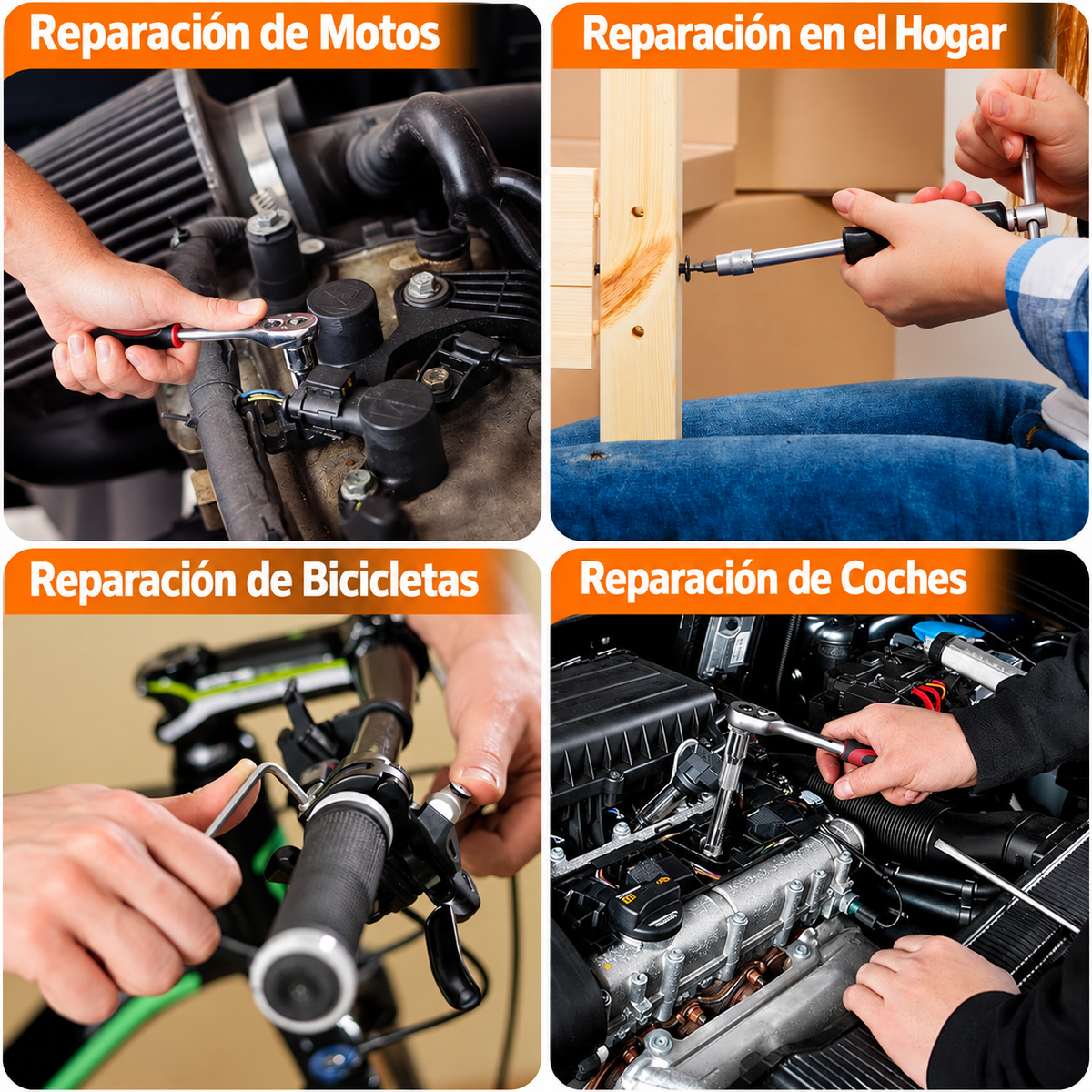 Reparación de Motos

Reparación en el Hogar

Reparación de Bicicletas

Reparación de Coches